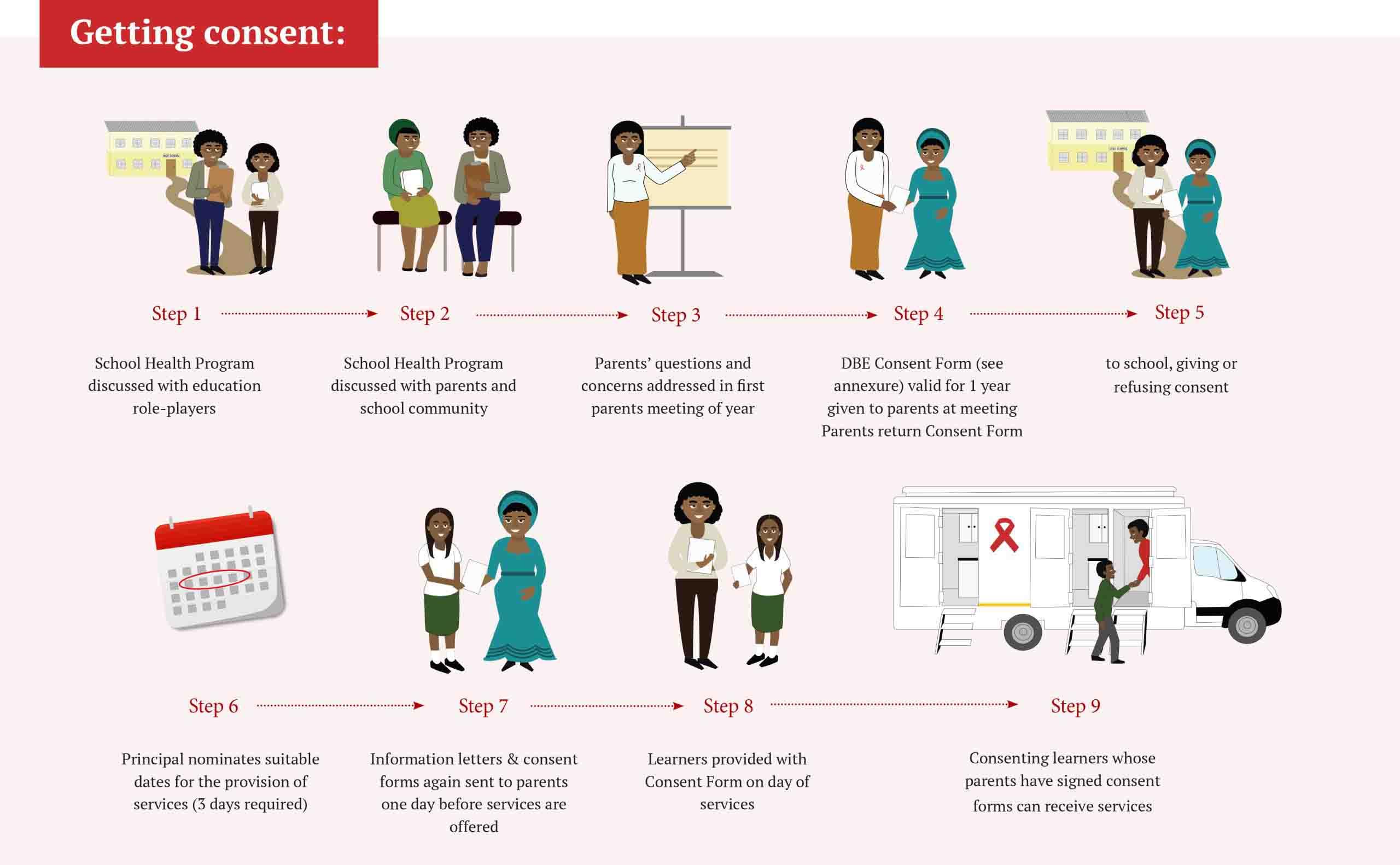 Getting consent:

Step 1

School Health Program discussed with education role-players

Step 2

School Health Program discussed with parents and school community

Step 3

Parents' questions and concerns addressed in first parents meeting of year

Step 4

DBE Consent Form (see annexure) valid for 1 year given to parents at meeting Parents return Consent Form

Step 5

to school, giving or refusing consent

Step 6

Principal nominates suitable dates for the provision of services (3 days required)

Step 7

Information letters & consent forms again sent to parents one day before services are offered

Step 8

Learners provided with Consent Form on day of services

Step 9

Consenting learners whose parents have signed consent forms can receive services